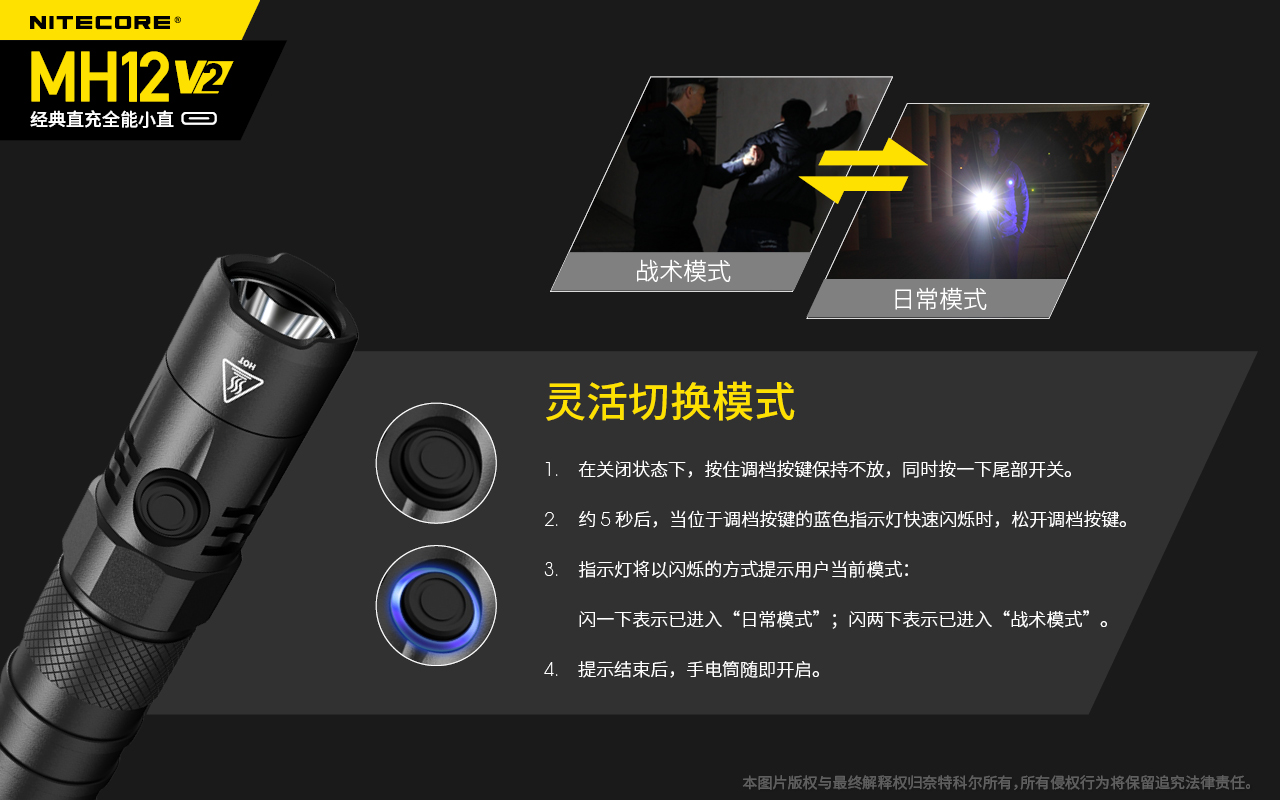 NITECORE®

MH12 V2

经典直充全能小直

战术模式

日常模式

HOT

灵活切换模式

1. 在关闭状态下，按住调档按键保持不放，同时按一下尾部开关。

2. 约 5 秒后，当位于调档按键的蓝色指示灯快速闪烁时，松开调档按键。

3. 指示灯将以闪烁的方式提示用户当前模式：

闪一下表示已进入“日常模式”；闪两下表示已进入“战术模式”。

4. 提示结束后，手电筒随即开启。

本图片版权与最终解释权归奈特科尔所有，所有侵权行为将保留追究法律责任。